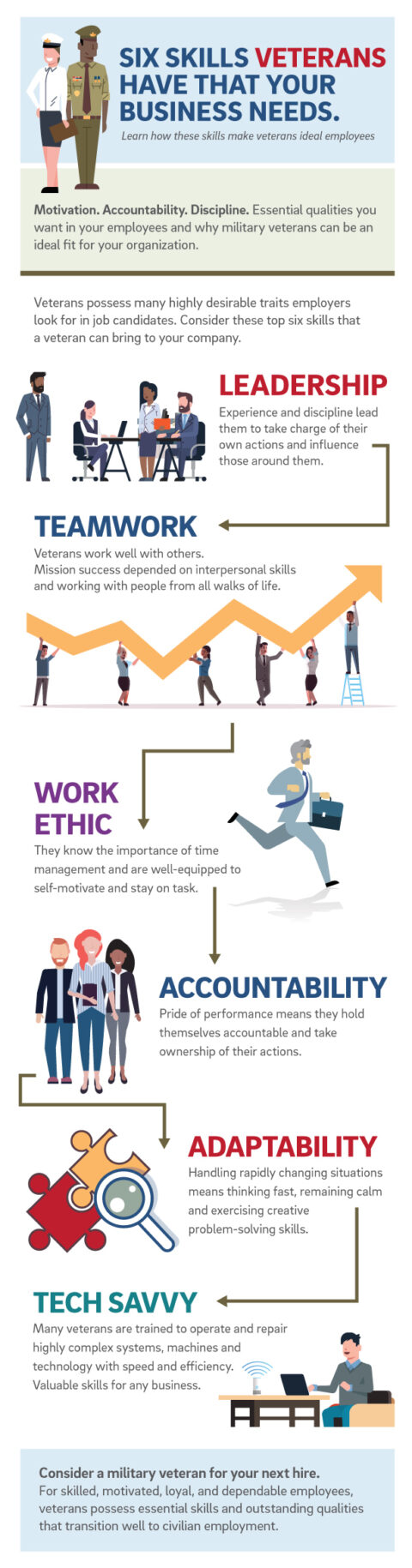 SIX SKILLS VETERANS HAVE THAT YOUR BUSINESS NEEDS.

Learn how these skills make veterans ideal employees

Motivation. Accountability. Discipline. Essential qualities you want in your employees and why military veterans can be an ideal fit for your organization.

Veterans possess many highly desirable traits employers look for in job candidates. Consider these top six skills that a veteran can bring to your company.

LEADERSHIP

Experience and discipline lead them to take charge of their own actions and influence those around them.

TEAMWORK

Veterans work well with others. Mission success depended on interpersonal skills and working with people from all walks of life.

WORK ETHIC

They know the importance of time management and are well-equipped to self-motivate and stay on task.

ACCOUNTABILITY

Pride of performance means they hold themselves accountable and take ownership of their actions.

ADAPTABILITY

Handling rapidly changing situations means thinking fast, remaining calm and exercising creative problem-solving skills.

TECH SAVVY

Many veterans are trained to operate and repair highly complex systems, machines and technology with speed and efficiency. Valuable skills for any business.

Consider a military veteran for your next hire.
For skilled, motivated, loyal, and dependable employees, veterans possess essential skills and outstanding qualities that transition well to civilian employment.